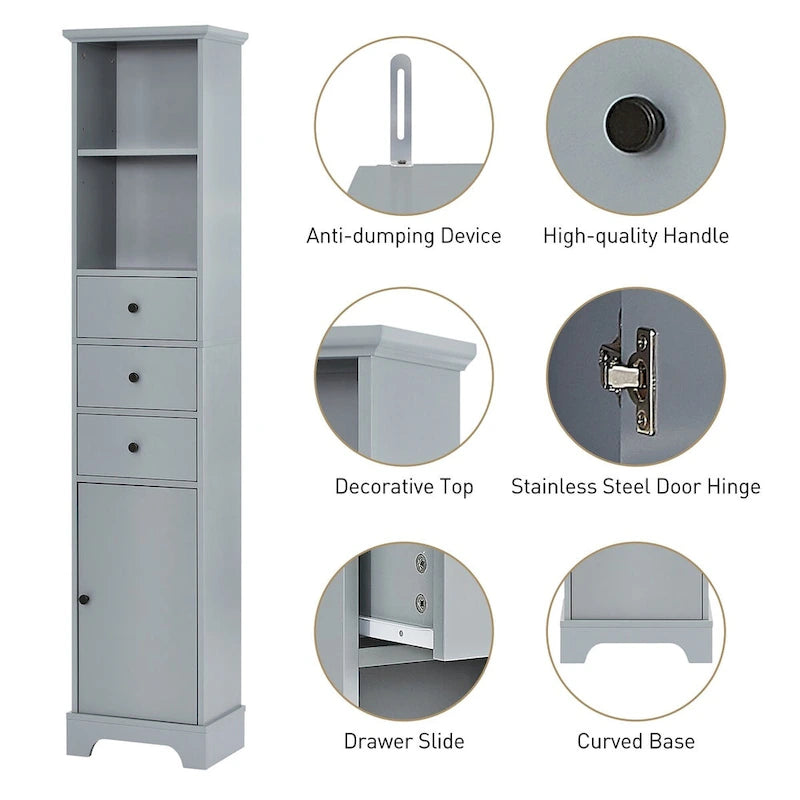 Anti-dumping Device
High-quality Handle

Decorative Top
Stainless Steel Door Hinge

Drawer Slide
Curved Base