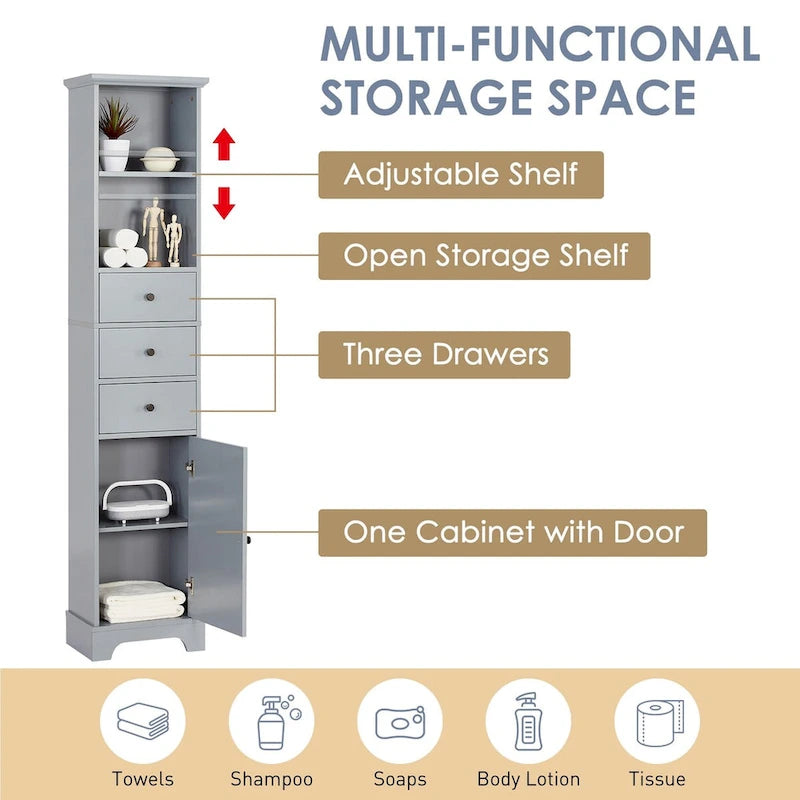 MULTI-FUNCTIONAL STORAGE SPACE

Adjustable Shelf

Open Storage Shelf

Three Drawers

One Cabinet with Door

Towels

Shampoo

Soaps

Body Lotion

Tissue