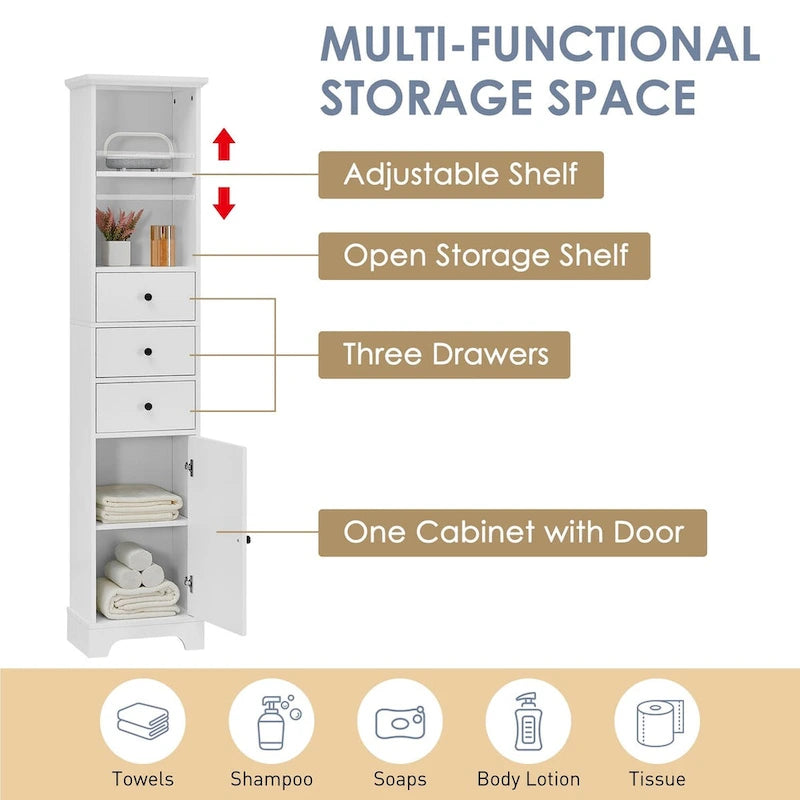 MULTI-FUNCTIONAL STORAGE SPACE

Adjustable Shelf

Open Storage Shelf

Three Drawers

One Cabinet with Door

Towels

Shampoo

Soaps

Body Lotion

Tissue