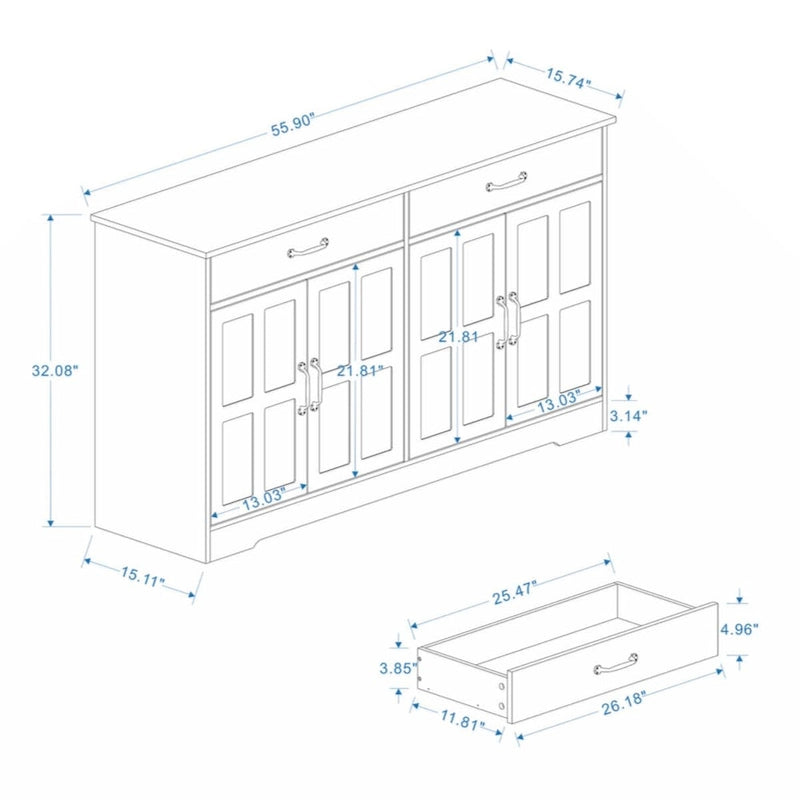 55.90"
15.74"
32.08"
21.81"
21.81
13.03"
13.03"
3.14"
15.11"
25.47"
4.96"
3.85"
11.81"
26.18"