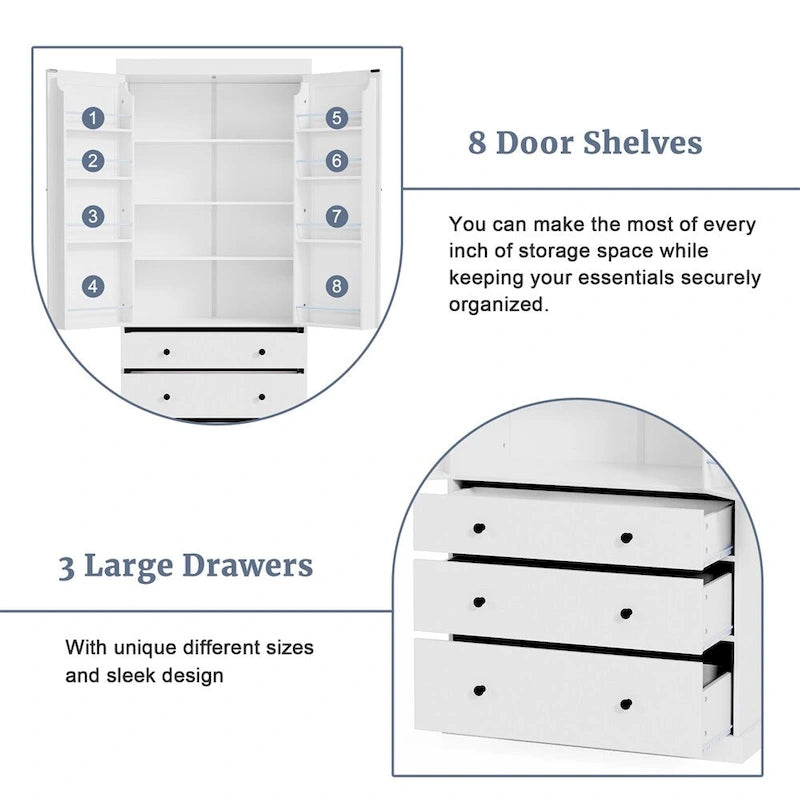 1
2
3
4
5
6
7
8

8 Door Shelves

You can make the most of every inch of storage space while keeping your essentials securely organized.

3 Large Drawers

With unique different sizes and sleek design