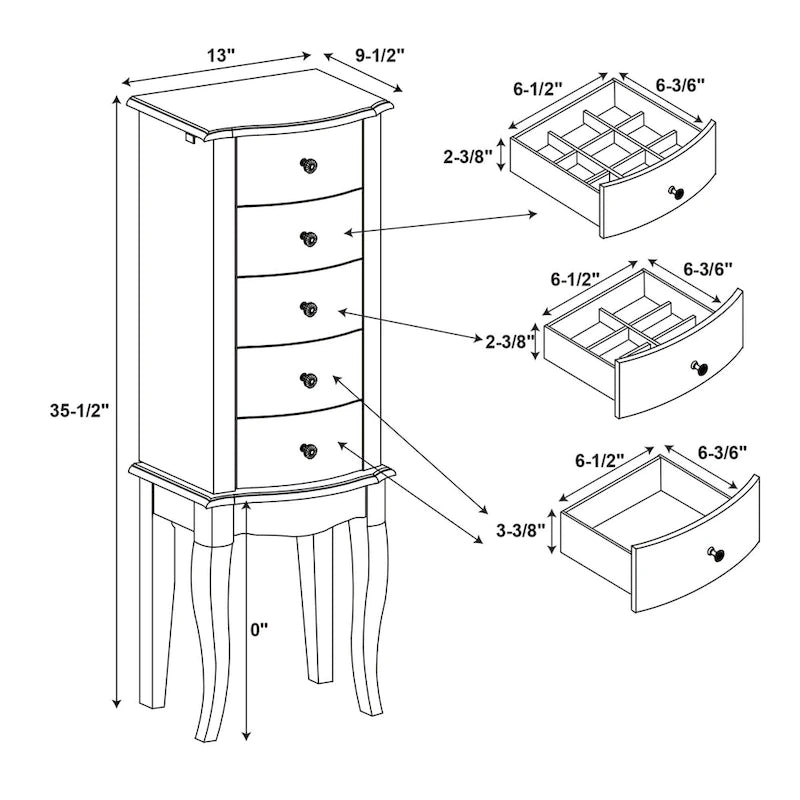 13"
9-1/2"
35-1/2"
0"
6-1/2"
6-3/6"
2-3/8"
6-1/2"
6-3/6"
2-3/8"
6-1/2"
6-3/6"
3-3/8"